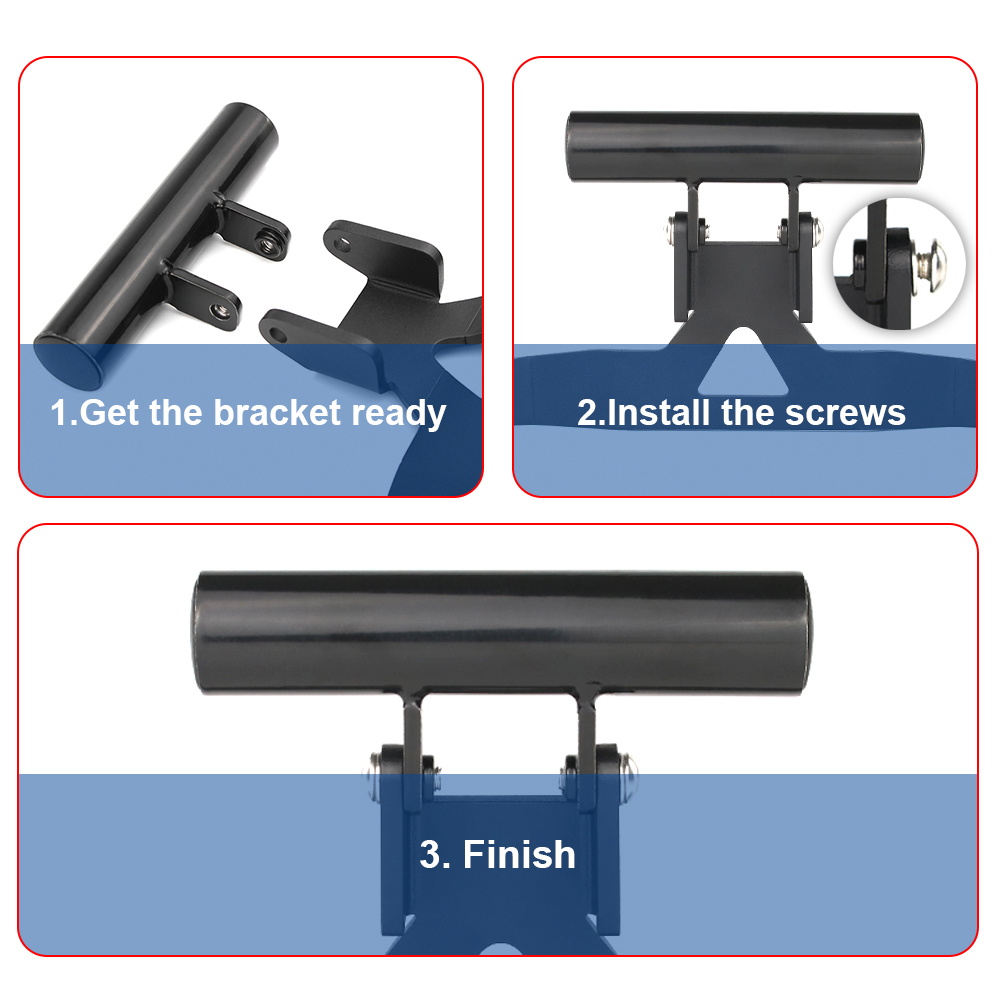 1.Get the bracket ready

2.Install the screws

3. Finish