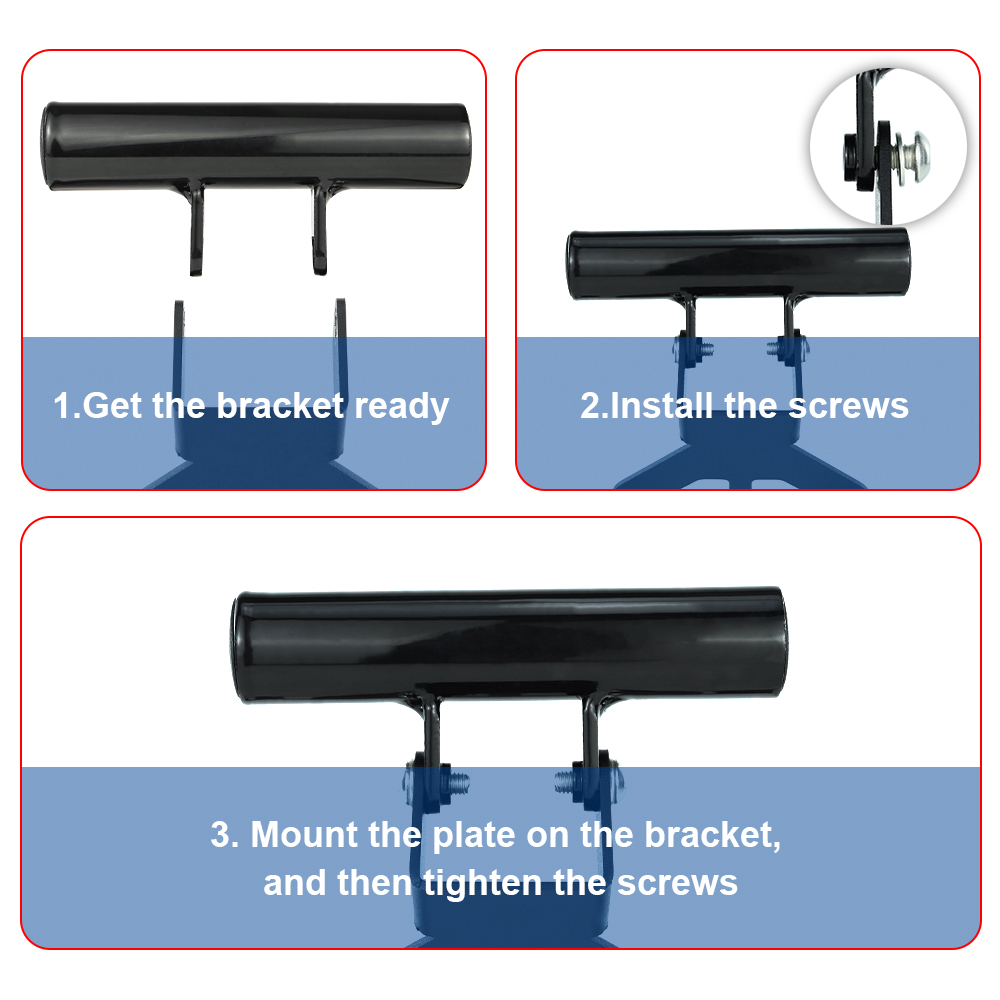 1.Get the bracket ready

2.Install the screws

3. Mount the plate on the bracket, and then tighten the screws