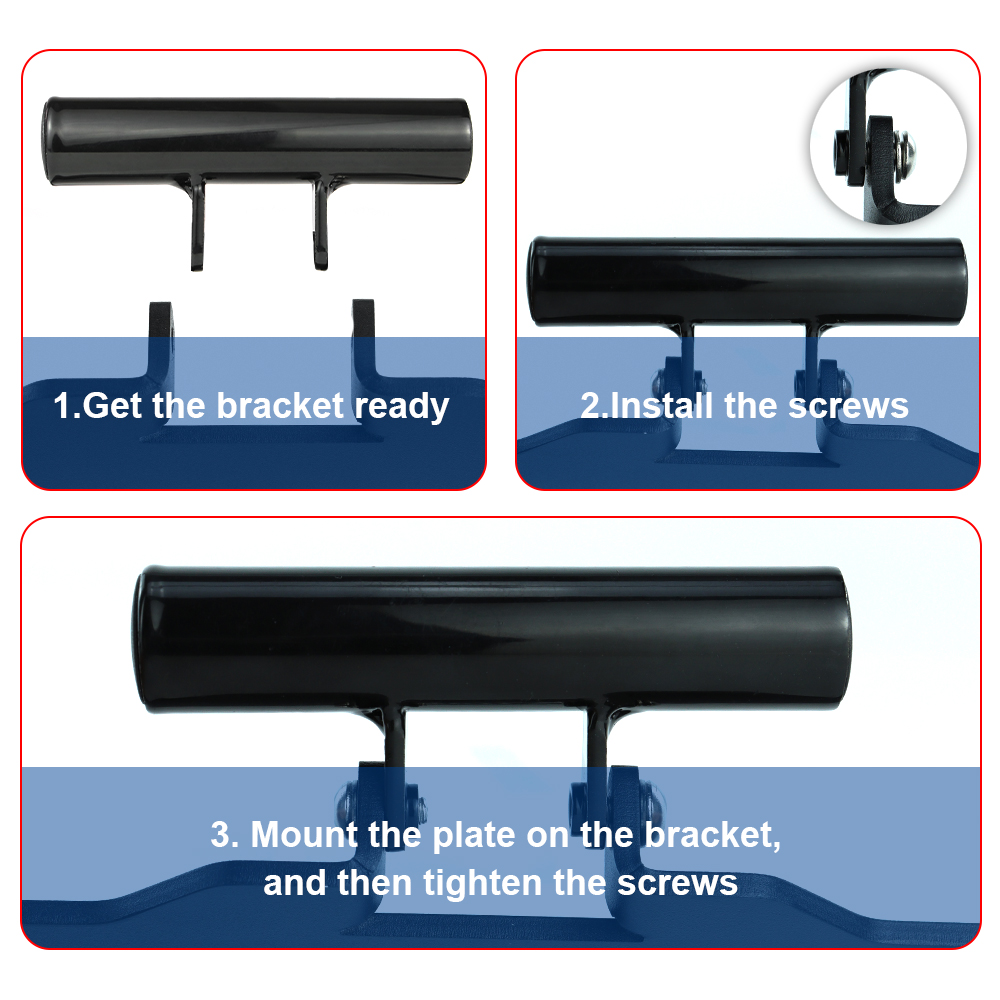 1.Get the bracket ready

2.Install the screws

3. Mount the plate on the bracket, and then tighten the screws