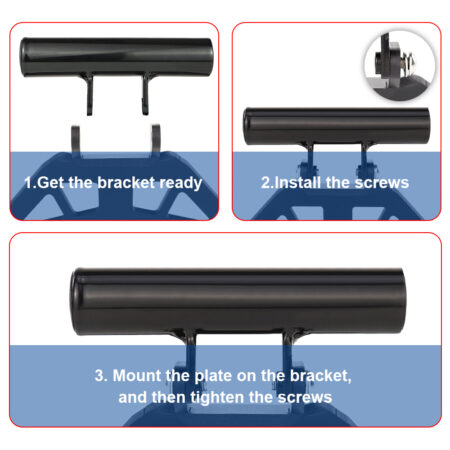 1.Get the bracket ready

2.Install the screws

3. Mount the plate on the bracket, and then tighten the screws