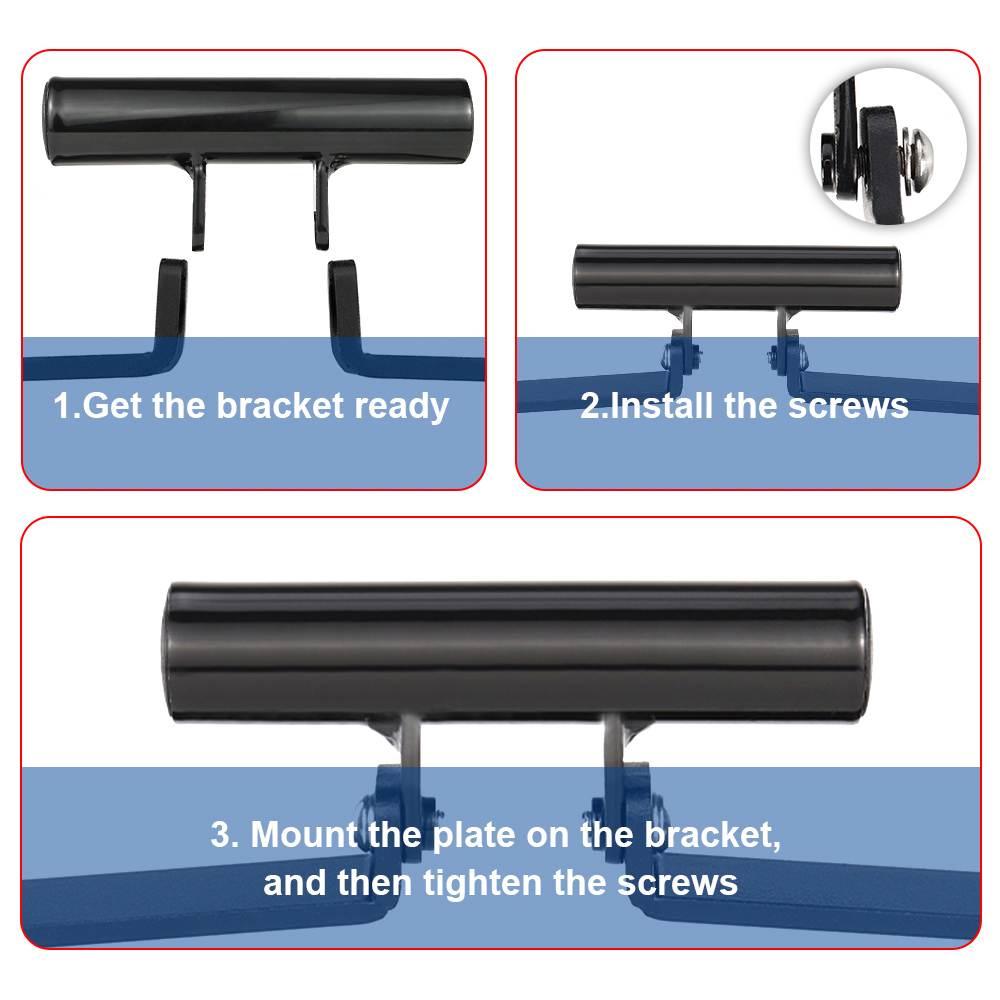 1.Get the bracket ready

2.Install the screws

3. Mount the plate on the bracket, and then tighten the screws