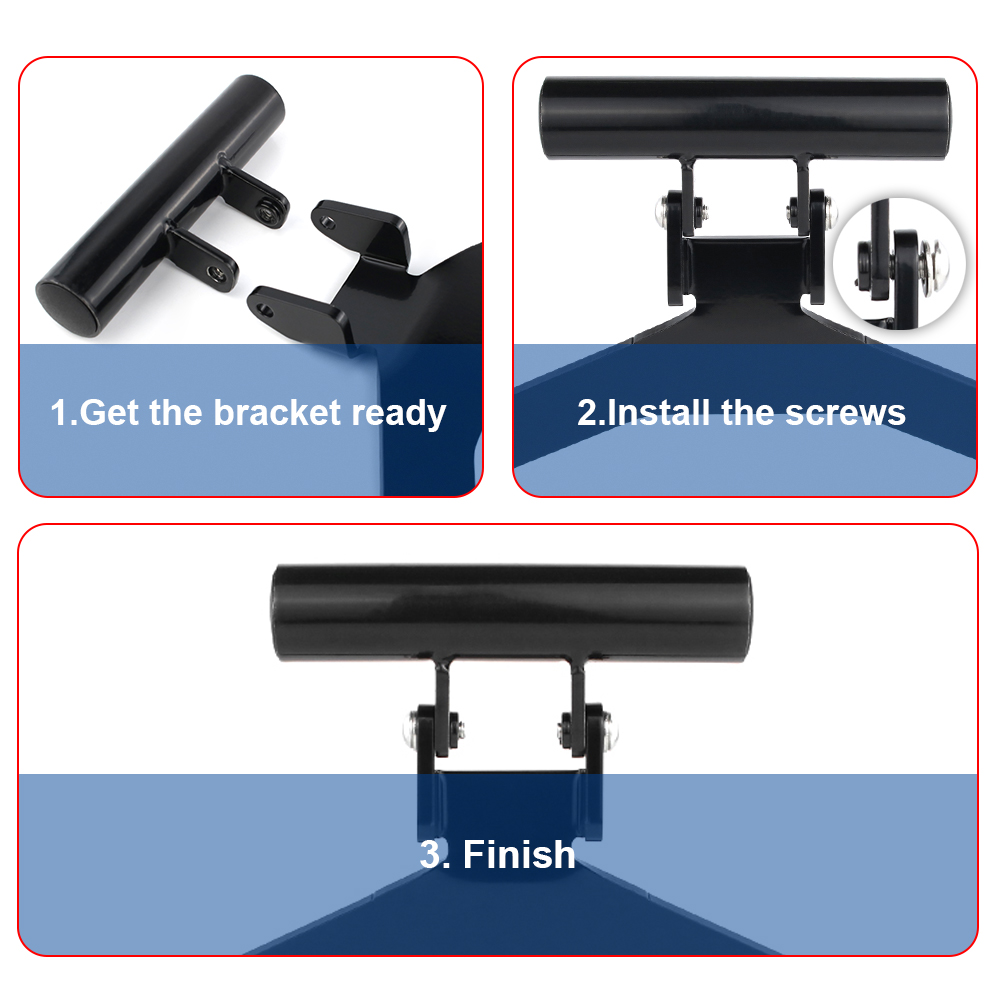 1.Get the bracket ready

2.Install the screws

3. Finish