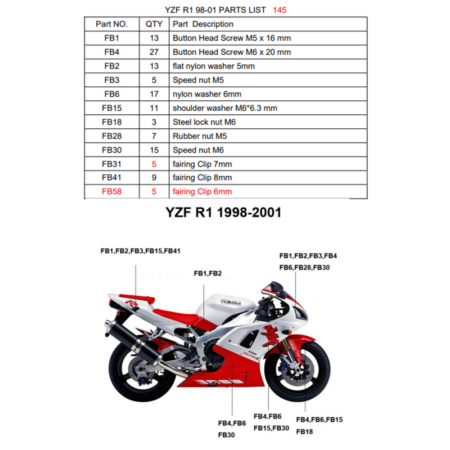 YZF R1 98-01 PARTS LIST 145

| Part NO. | QTY | Part Description |
|---|---|---|
| FB1 | 13 | Button Head Screw M5 x 16 mm |
| FB4 | 27 | Button Head Screw M6 x 20 mm |
| FB2 | 13 | flat nylon washer 5mm |
| FB3 | 5 | Speed nut M5 |
| FB6 | 17 | nylon washer 6mm |
| FB15 | 11 | shoulder washer M6*6.3 mm |
| FB18 | 3 | Steel lock nut M6 |
| FB28 | 7 | Rubber nut M5 |
| FB30 | 15 | Speed nut M6 |
| FB31 | 5 | fairing Clip 7mm |
| FB41 | 9 | fairing Clip 8mm |
| FB58 | 5 | fairing Clip 6mm |

YZF R1 1998-2001

FB1,FB2,FB3,FB15,FB41

FB1,FB2

FB1,FB2,FB3,FB4
FB6,FB28,FB30

FB4,FB6
FB30

FB4.FB6
FB15,FB30

FB4,FB6,FB15
FB18