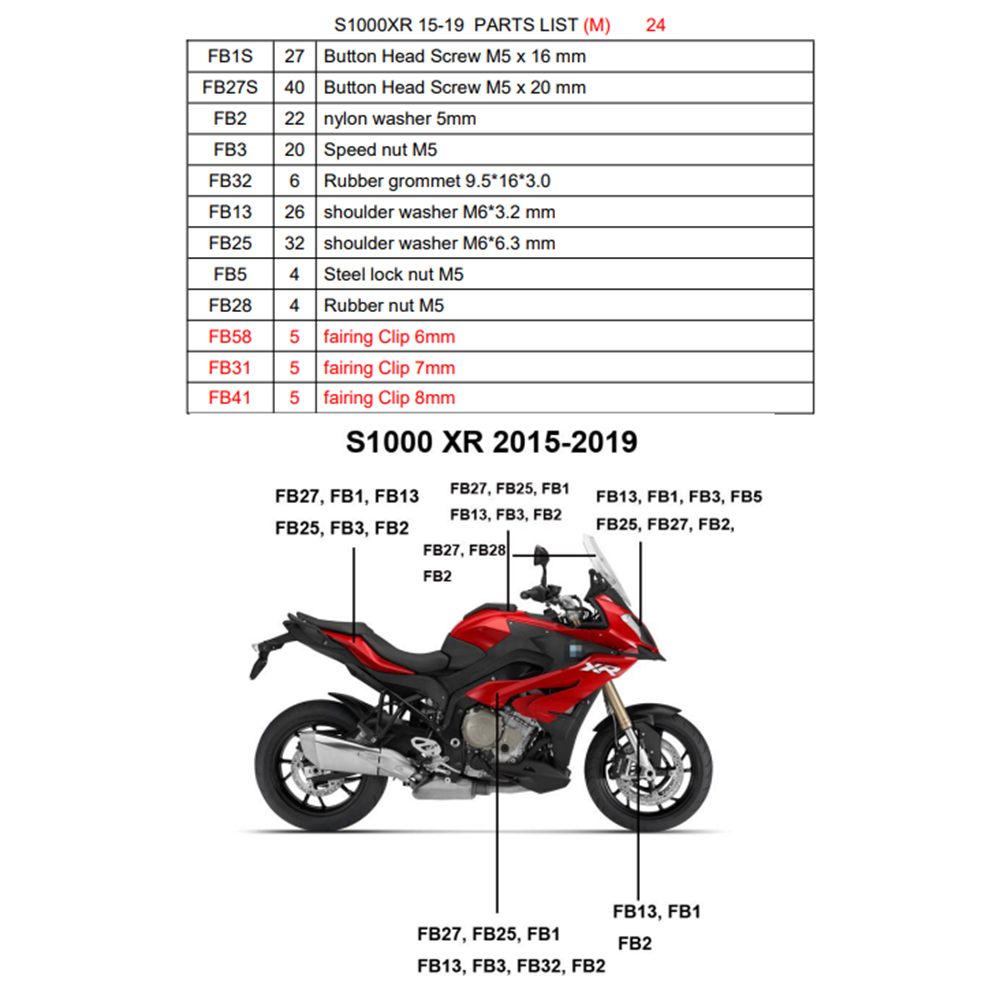 S1000XR 15-19 PARTS LIST (M) 24

| FB1S | 27 | Button Head Screw M5 x 16 mm |
|---|---|---|
| FB27S | 40 | Button Head Screw M5 x 20 mm |
| FB2 | 22 | nylon washer 5mm |
| FB3 | 20 | Speed nut M5 |
| FB32 | 6 | Rubber grommet 9.5*16*3.0 |
| FB13 | 26 | shoulder washer M6*3.2 mm |
| FB25 | 32 | shoulder washer M6*6.3 mm |
| FB5 | 4 | Steel lock nut M5 |
| FB28 | 4 | Rubber nut M5 |
| FB58 | 5 | fairing Clip 6mm |
| FB31 | 5 | fairing Clip 7mm |
| FB41 | 5 | fairing Clip 8mm |

S1000 XR 2015-2019

FB27, FB1, FB13
FB25, FB3, FB2

FB27, FB25, FB1
FB13, FB3, FB2

FB13, FB1, FB3, FB5
FB25, FB27, FB2,

FB27, FB28
FB2

XR

FB27, FB25, FB1
FB13, FB3, FB32, FB2

FB13, FB1
FB2