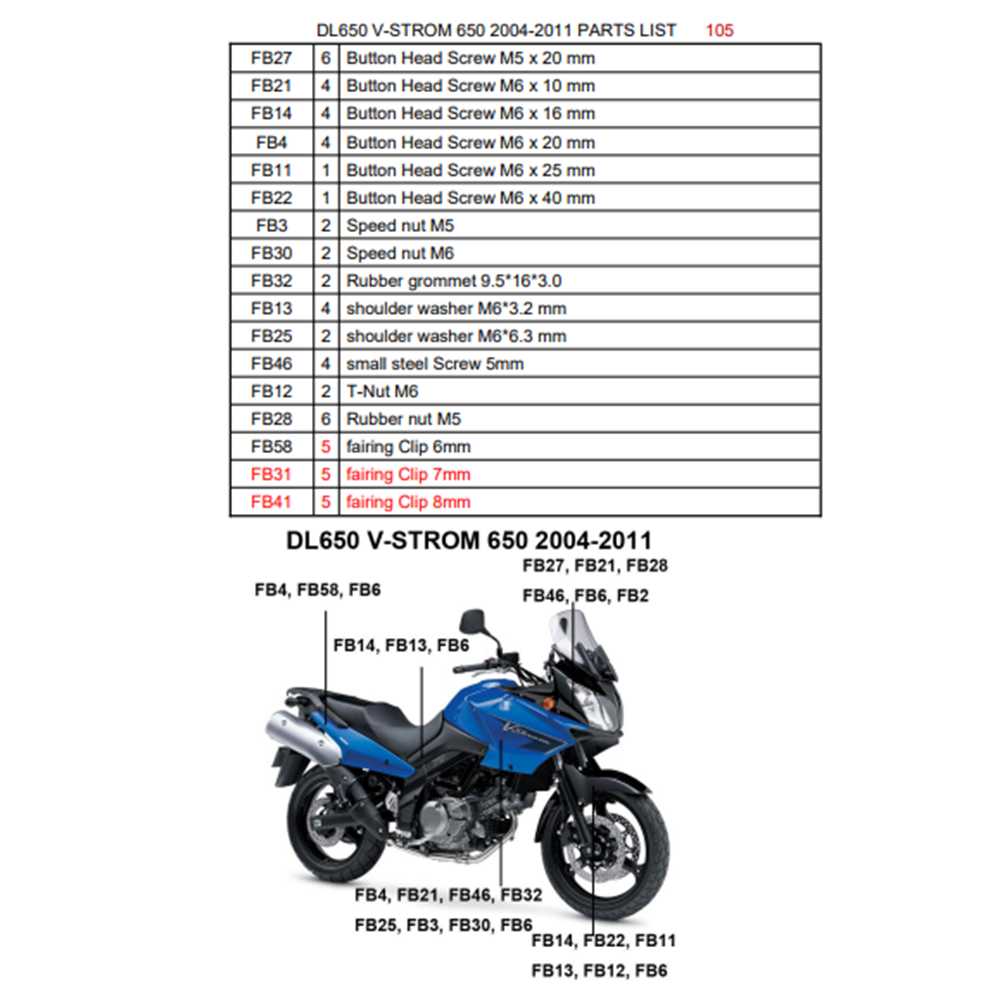 DL650 V-STROM 650 2004-2011 PARTS LIST 105

| FB27 | 6 | Button Head Screw M5 x 20 mm |
|---|---|---|
| FB21 | 4 | Button Head Screw M6 x 10 mm |
| FB14 | 4 | Button Head Screw M6 x 16 mm |
| FB4 | 4 | Button Head Screw M6 x 20 mm |
| FB11 | 1 | Button Head Screw M6 x 25 mm |
| FB22 | 1 | Button Head Screw M6 x 40 mm |
| FB3 | 2 | Speed nut M5 |
| FB30 | 2 | Speed nut M6 |
| FB32 | 2 | Rubber grommet 9.5*16*3.0 |
| FB13 | 4 | shoulder washer M6*3.2 mm |
| FB25 | 2 | shoulder washer M6*6.3 mm |
| FB46 | 4 | small steel Screw 5mm |
| FB12 | 2 | T-Nut M6 |
| FB28 | 6 | Rubber nut M5 |
| FB58 | 5 | fairing Clip 6mm |
| FB31 | 5 | fairing Clip 7mm |
| FB41 | 5 | fairing Clip 8mm |

DL650 V-STROM 650 2004-2011

FB27, FB21, FB28

FB4, FB58, FB6

FB46, FB6, FB2

FB14, FB13, FB6

FB4, FB21, FB46, FB32

FB25, FB3, FB30, FB6

FB14, FB22, FB11

FB13, FB12, FB6