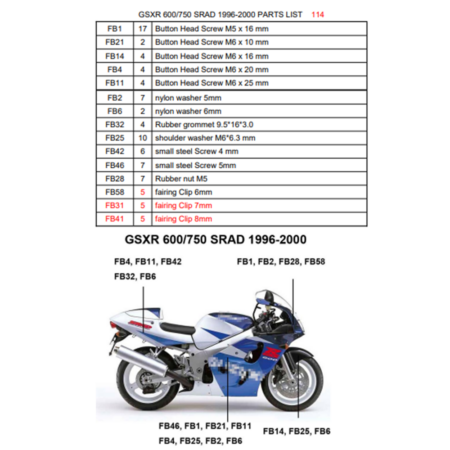 GSXR 600/750 SRAD 1996-2000 PARTS LIST 114

| FB1 | 17 | Button Head Screw M5 x 16 mm |
|---|---|---|
| FB21 | 2 | Button Head Screw M6 x 10 mm |
| FB14 | 4 | Button Head Screw M6 x 16 mm |
| FB4 | 4 | Button Head Screw M6 x 20 mm |
| FB11 | 4 | Button Head Screw M6 x 25 mm |
| FB2 | 7 | nylon washer 5mm |
| FB6 | 2 | nylon washer 6mm |
| FB32 | 4 | Rubber grommet 9.5*16*3.0 |
| FB25 | 10 | shoulder washer M6*6.3 mm |
| FB42 | 6 | small steel Screw 4 mm |
| FB46 | 7 | small steel Screw 5mm |
| FB28 | 7 | Rubber nut M5 |
| FB58 | 5 | fairing Clip 6mm |
| FB31 | 5 | fairing Clip 7mm |
| FB41 | 5 | fairing Clip 8mm |

GSXR 600/750 SRAD 1996-2000

FB4, FB11, FB42
FB32, FB6

FB1, FB2, FB28, FB58

FB46, FB1, FB21, FB11
FB4, FB25, FB2, FB6

FB14, FB25, FB6