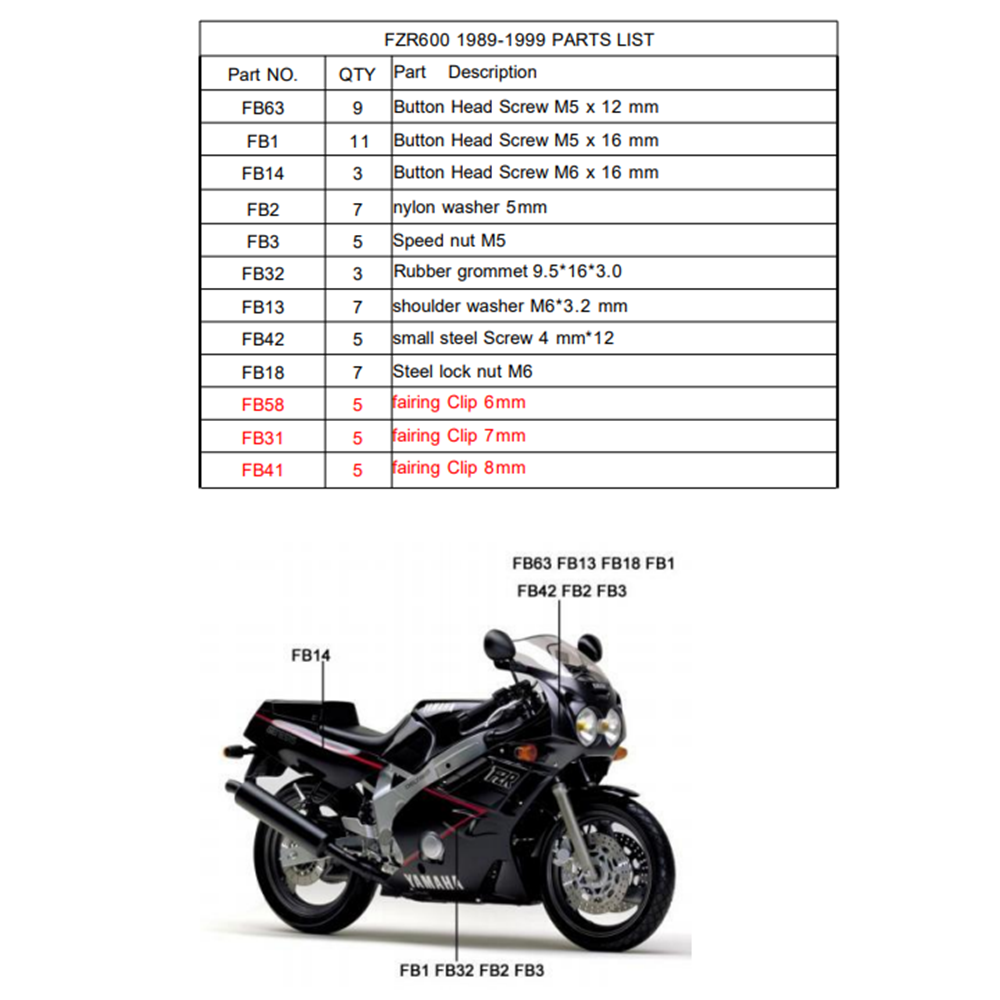 FZR600 1989-1999 PARTS LIST

| Part NO. | QTY | Part Description |
|---|---|---|
| FB63 | 9 | Button Head Screw M5 x 12 mm |
| FB1 | 11 | Button Head Screw M5 x 16 mm |
| FB14 | 3 | Button Head Screw M6 x 16 mm |
| FB2 | 7 | nylon washer 5mm |
| FB3 | 5 | Speed nut M5 |
| FB32 | 3 | Rubber grommet 9.5*16*3.0 |
| FB13 | 7 | shoulder washer M6*3.2 mm |
| FB42 | 5 | small steel Screw 4 mm*12 |
| FB18 | 7 | Steel lock nut M6 |
| FB58 | 5 | fairing Clip 6mm |
| FB31 | 5 | fairing Clip 7mm |
| FB41 | 5 | fairing Clip 8mm |

FB63 FB13 FB18 FB1
FB42 FB2 FB3

FB14

YAMAHA

FZR

YAMAHA

FB1 FB32 FB2 FB3