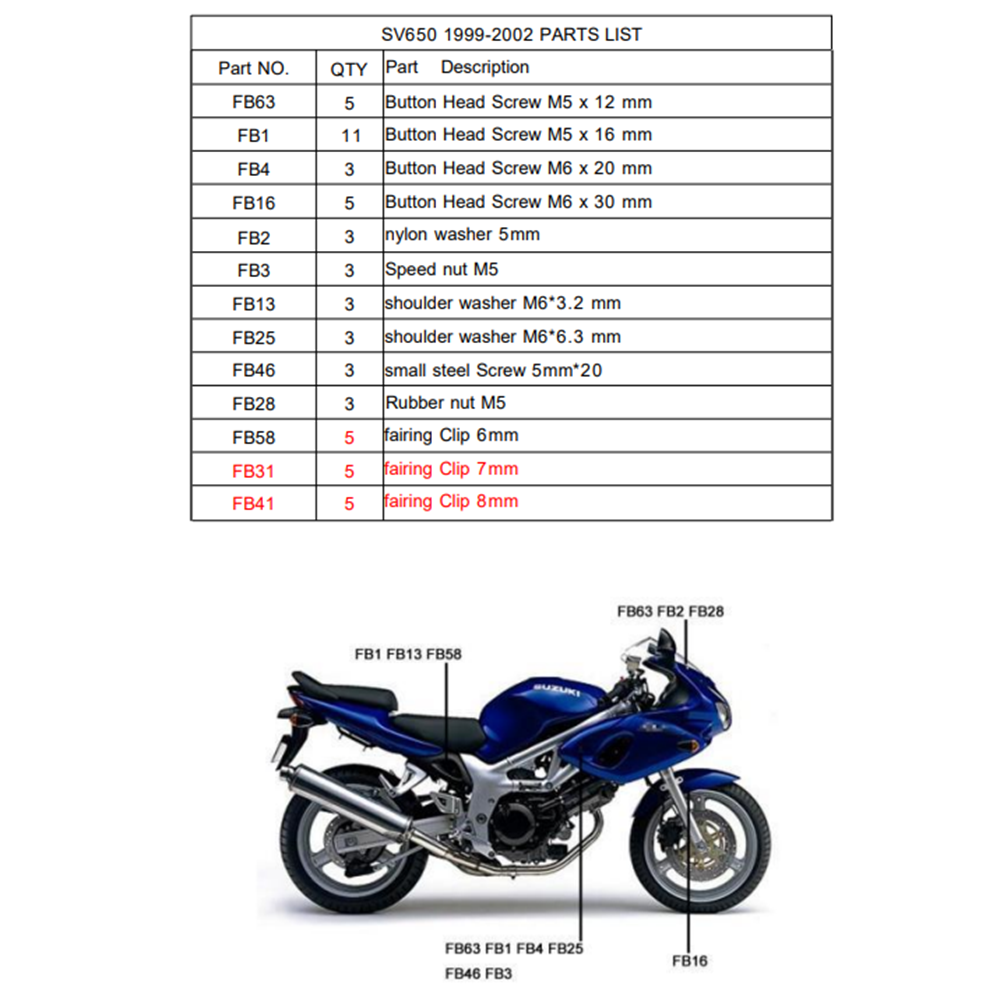 SV650 1999-2002 PARTS LIST

| Part NO. | QTY | Part Description |
|---|---|---|
| FB63 | 5 | Button Head Screw M5 x 12 mm |
| FB1 | 11 | Button Head Screw M5 x 16 mm |
| FB4 | 3 | Button Head Screw M6 x 20 mm |
| FB16 | 5 | Button Head Screw M6 x 30 mm |
| FB2 | 3 | nylon washer 5mm |
| FB3 | 3 | Speed nut M5 |
| FB13 | 3 | shoulder washer M6*3.2 mm |
| FB25 | 3 | shoulder washer M6*6.3 mm |
| FB46 | 3 | small steel Screw 5mm*20 |
| FB28 | 3 | Rubber nut M5 |
| FB58 | 5 | fairing Clip 6mm |
| FB31 | 5 | fairing Clip 7mm |
| FB41 | 5 | fairing Clip 8mm |

FB63 FB2 FB28
FB1 FB13 FB58
SUZUKI
FB63 FB1 FB4 FB25
FB46 FB3
FB16